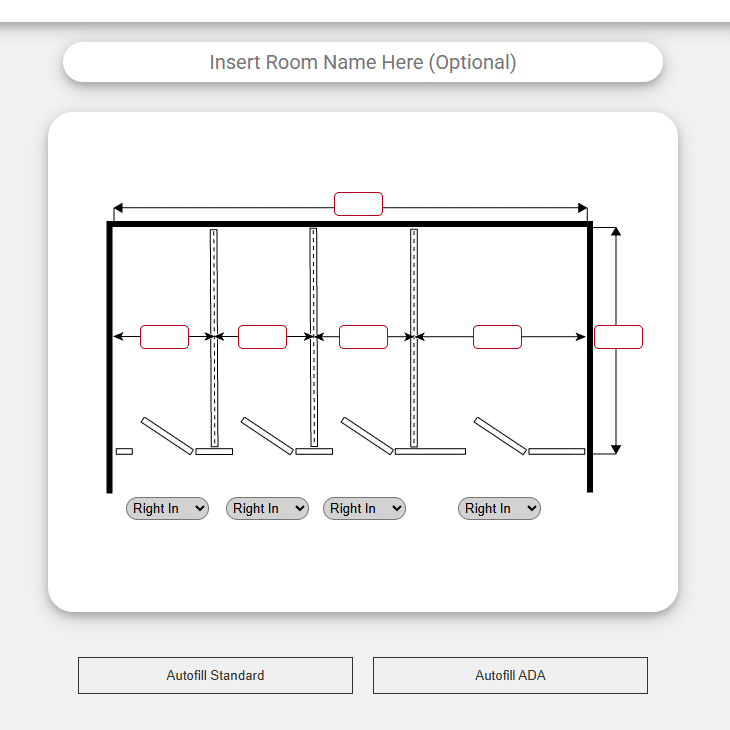 Insert Room Name Here (Optional)

Right In

Right In

Right In

Right In

Autofill Standard

Autofill ADA