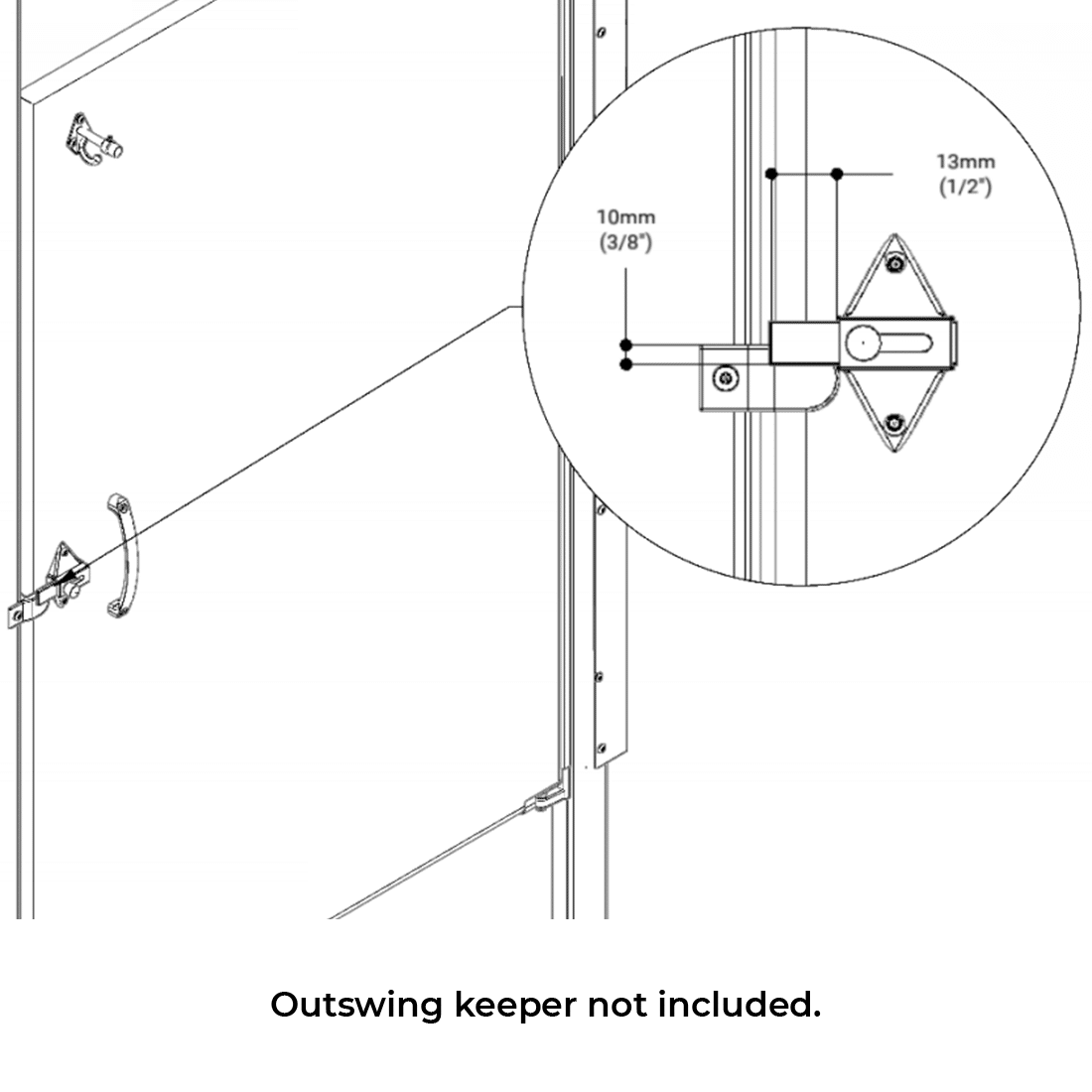 13mm
(1/2")

10mm
(3/8")

Outswing keeper not included.