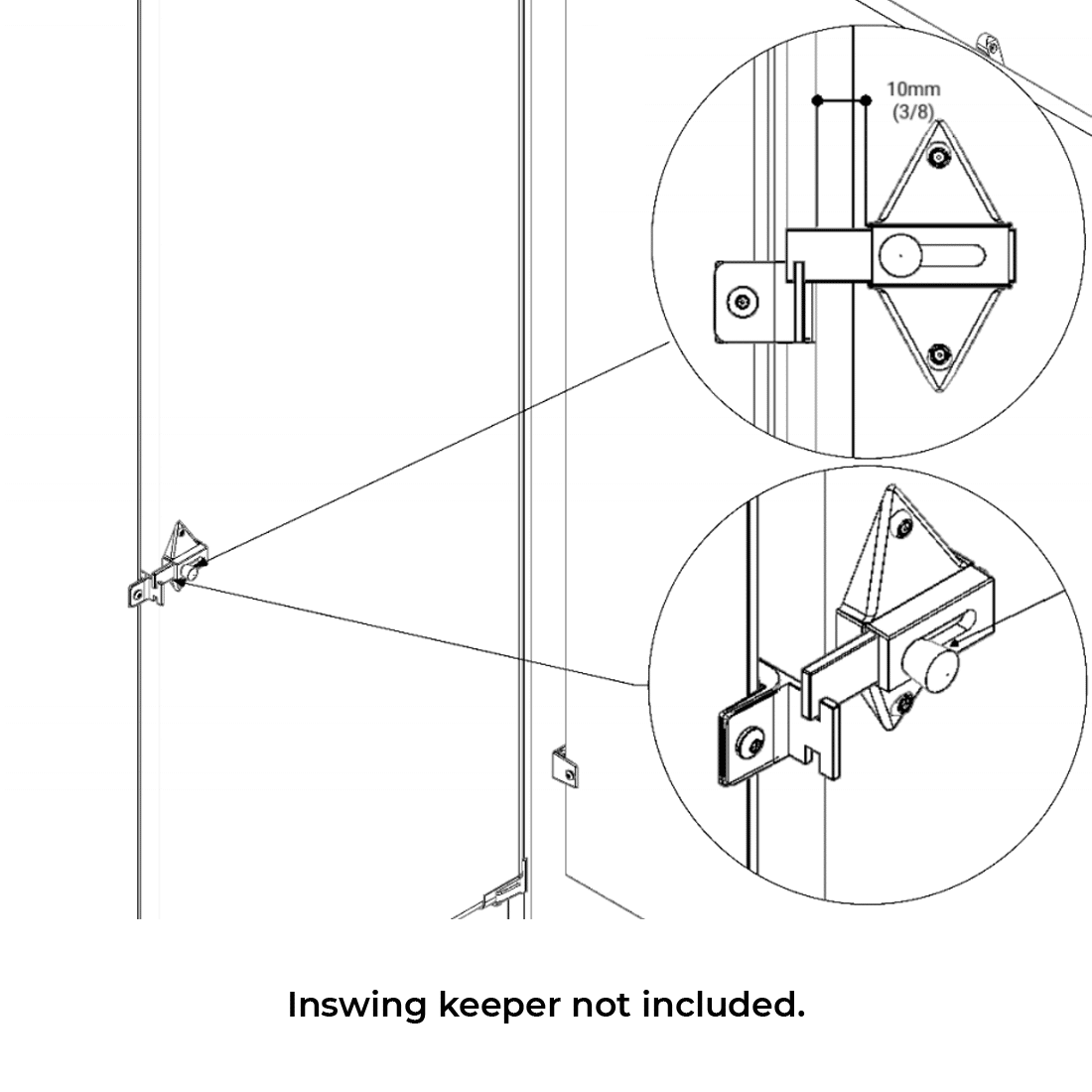 10mm
(3/8)

Inswing keeper not included.