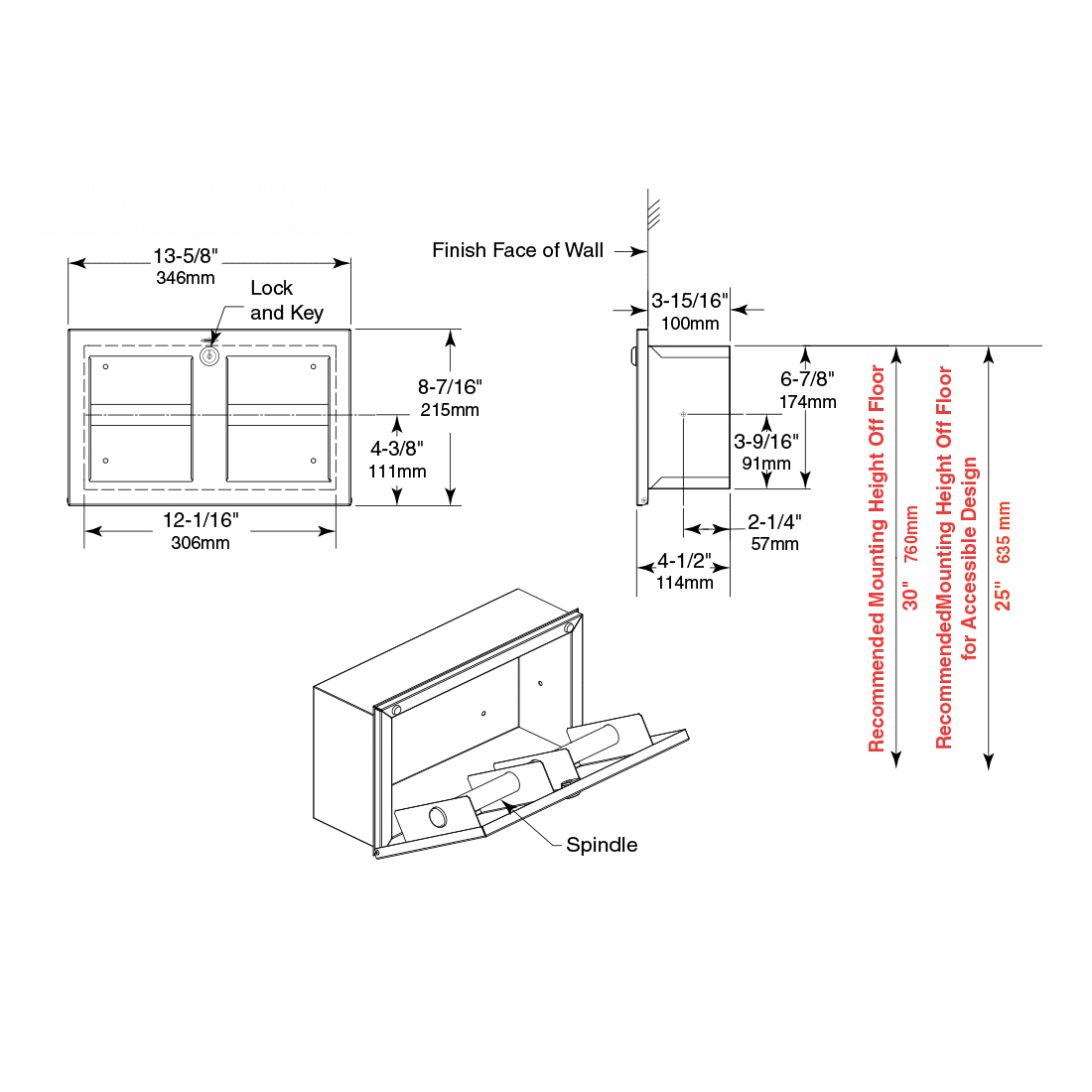 13-5/8"
346mm

Lock
and Key

8-7/16"
215mm

4-3/8"
111mm

12-1/16"
306mm

Finish Face of Wall

3-15/16"
100mm

6-7/8"
174mm

3-9/16"
91mm

2-1/4"
57mm

4-1/2"
114mm

Recommended Mounting Height Off Floor
30" 760mm

RecommendedMounting Height Off Floor
for Accessible Design
25" 635 mm

Spindle