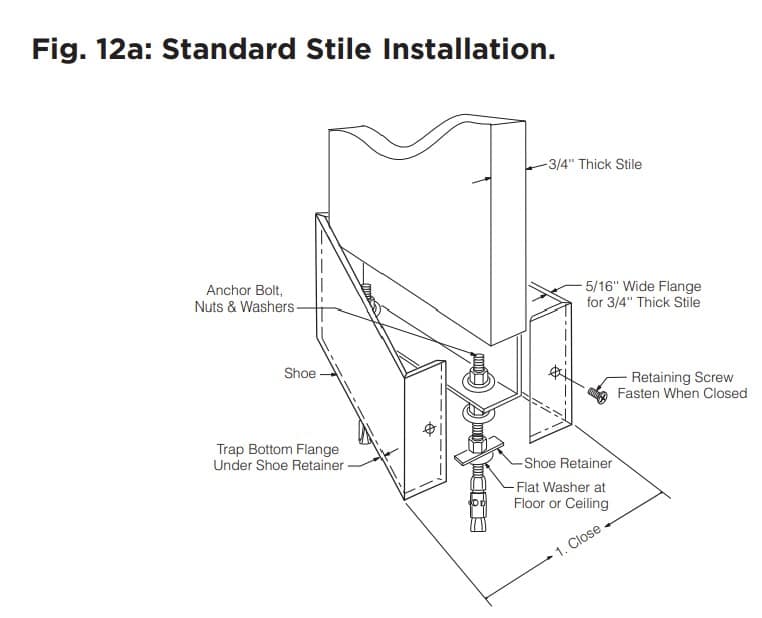 Fig. 12a: Standard Stile Installation.

3/4" Thick Stile

Anchor Bolt, Nuts & Washers

5/16" Wide Flange for 3/4" Thick Stile

Shoe

Retaining Screw Fasten When Closed

Trap Bottom Flange Under Shoe Retainer

Shoe Retainer

Flat Washer at Floor or Ceiling

1. Close