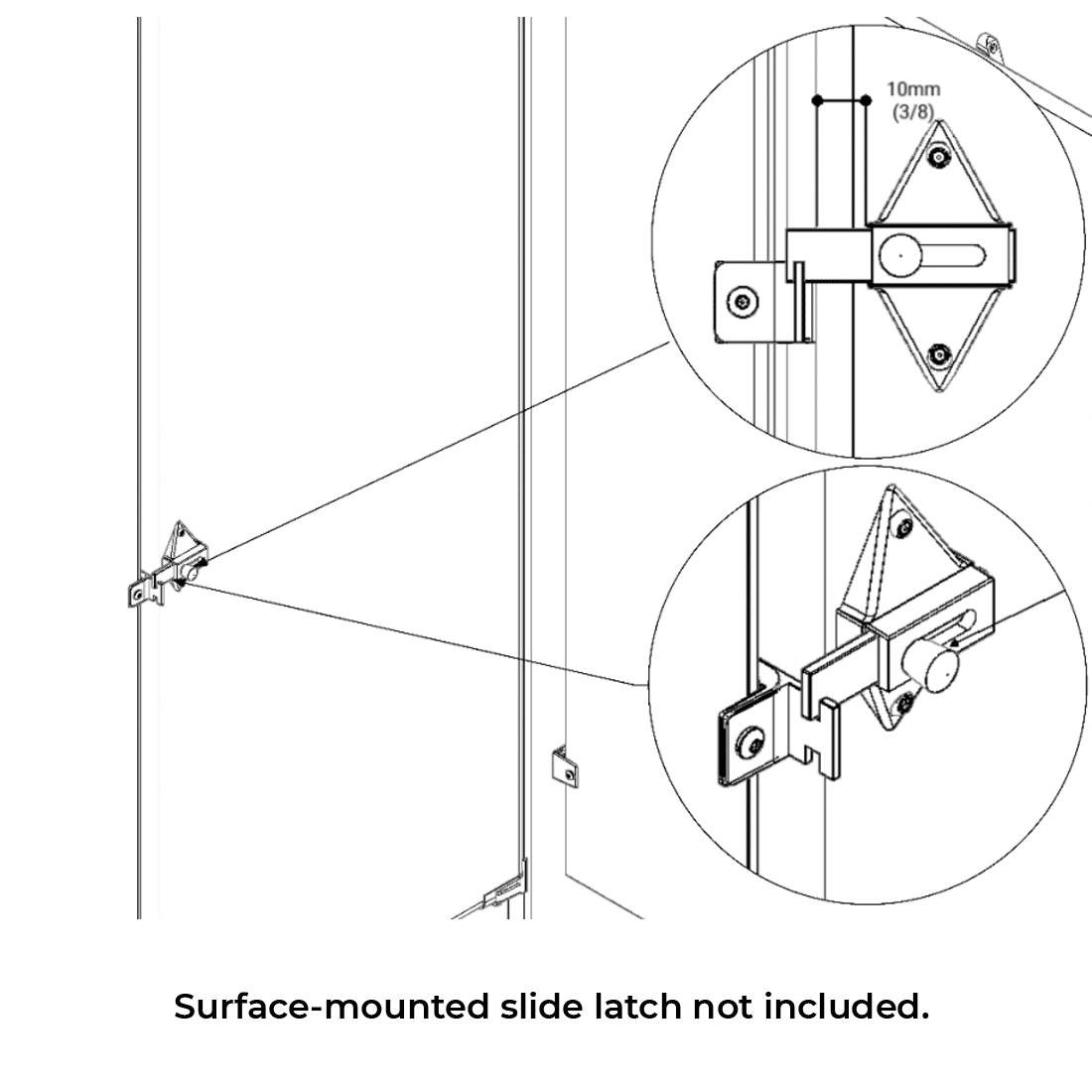 10mm
(3/8)

Surface-mounted slide latch not included.