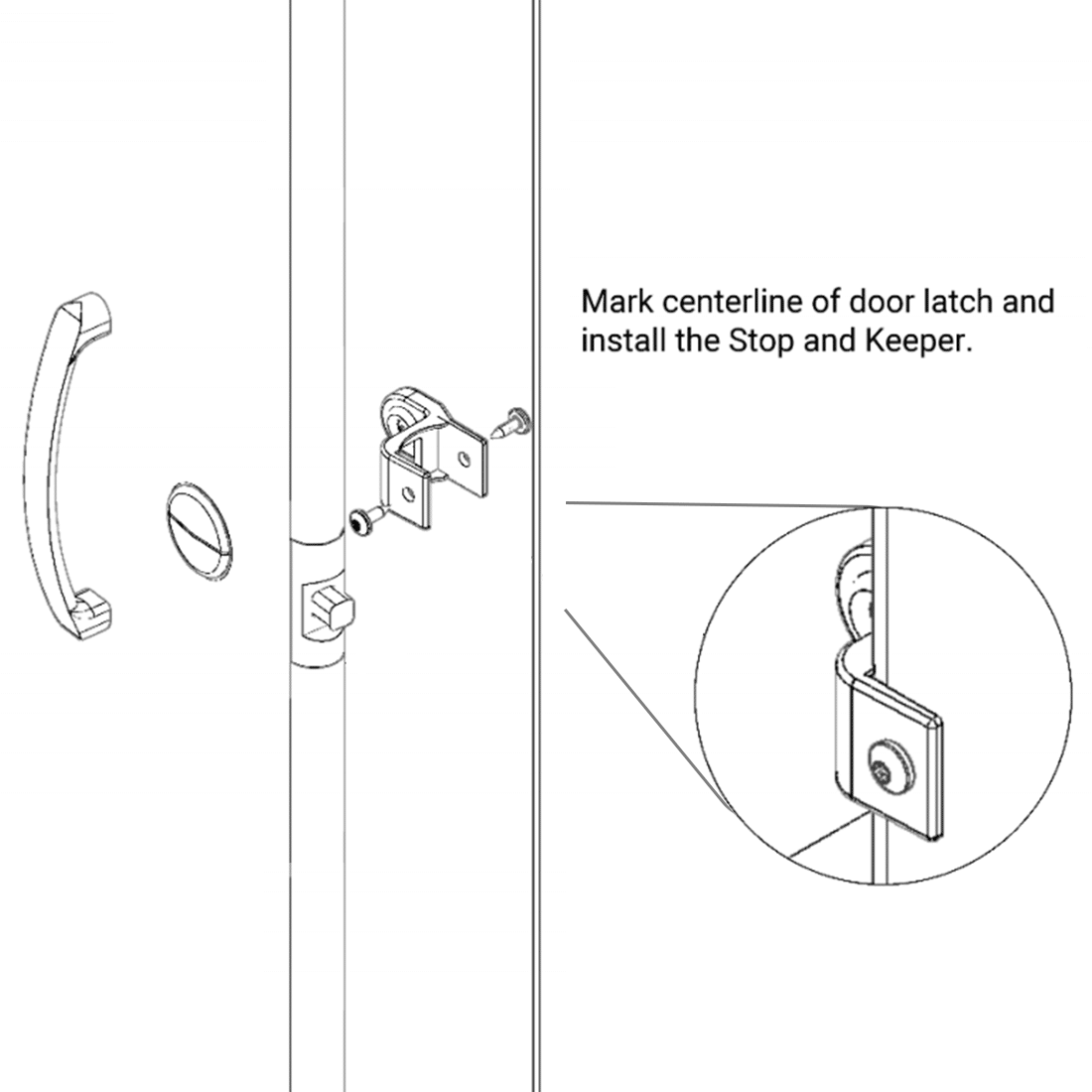 Mark centerline of door latch and install the Stop and Keeper.